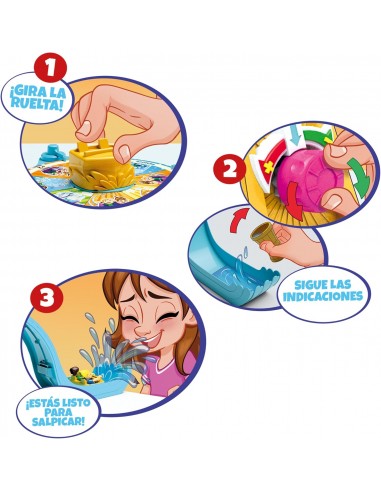 1

¡GIRA LA RUELTA!

2

SIGUE LAS INDICACIONES

3

¡ESTÁS LISTO PARA SALPICAR!